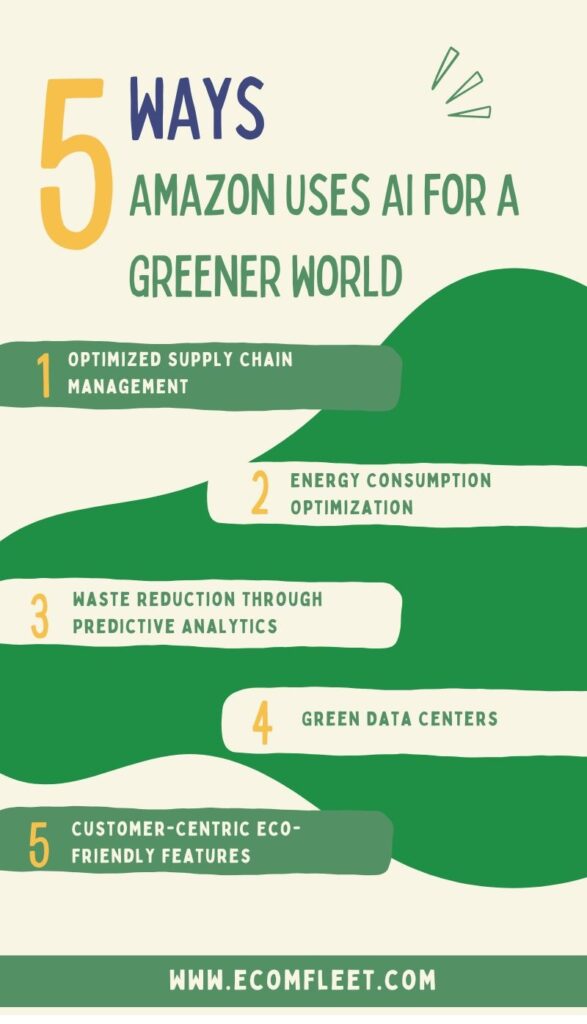 5 WAYS AMAZON USES AI FOR A GREENER WORLD

1 OPTIMIZED SUPPLY CHAIN MANAGEMENT

2 ENERGY CONSUMPTION OPTIMIZATION

3 WASTE REDUCTION THROUGH PREDICTIVE ANALYTICS

4 GREEN DATA CENTERS

5 CUSTOMER-CENTRIC ECO-FRIENDLY FEATURES

WWW.ECOMFLEET.COM